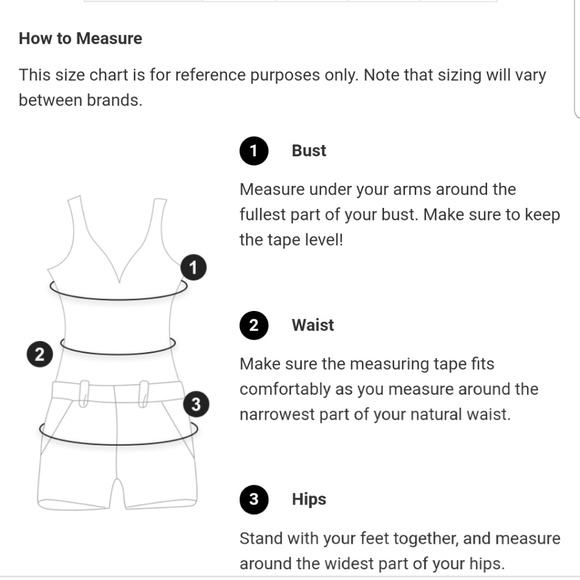 How to Measure

This size chart is for reference purposes only. Note that sizing will vary between brands.

1

2

3

1 Bust

Measure under your arms around the fullest part of your bust. Make sure to keep the tape level!

2 Waist

Make sure the measuring tape fits comfortably as you measure around the narrowest part of your natural waist.

3 Hips

Stand with your feet together, and measure around the widest part of your hips.